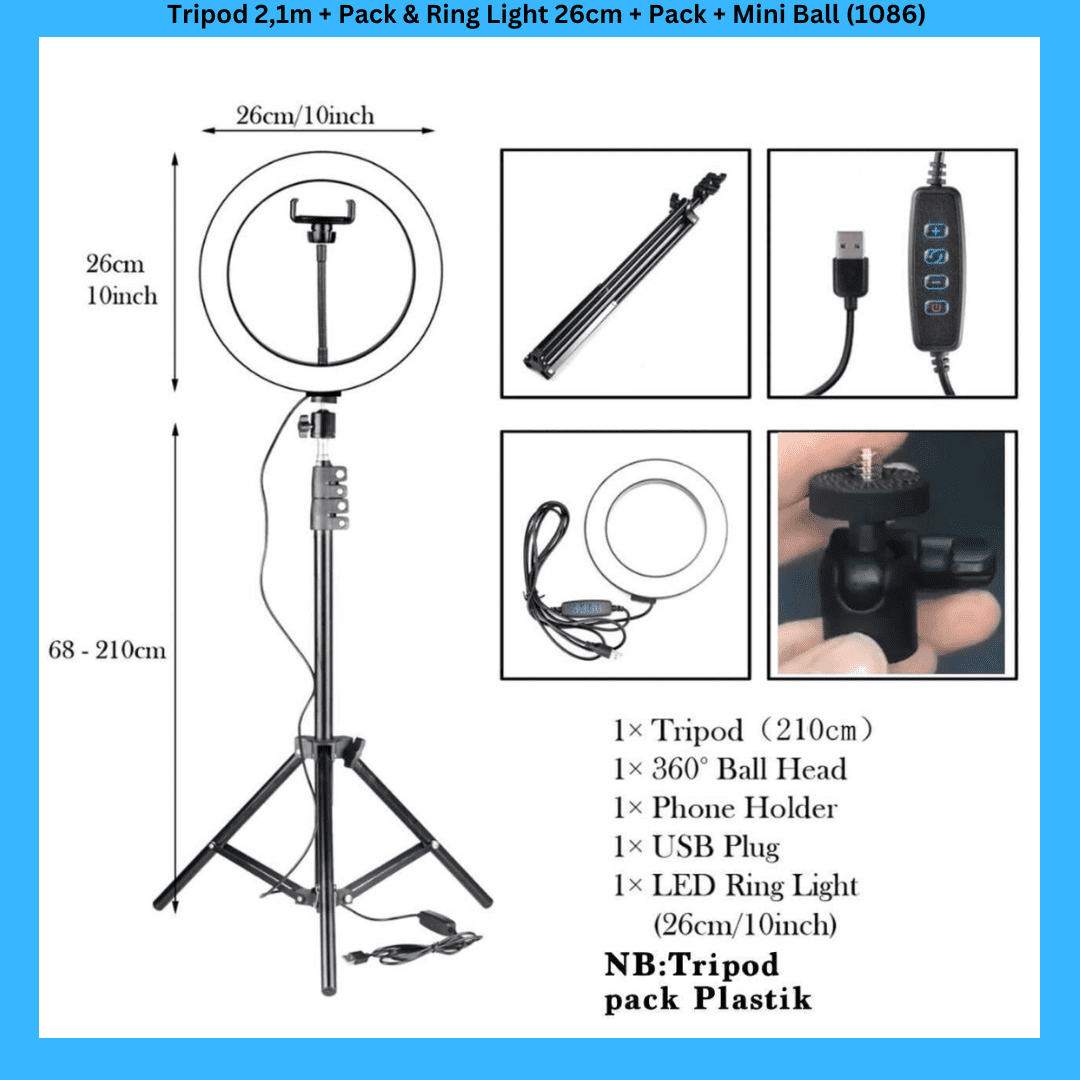 Tripod 2,1m + Pack & Ring Light 26cm + Pack + Mini Ball (1086)

26cm/10inch

26cm
10inch

68 - 210cm

1× Tripod（210cm）
1× 360° Ball Head
1× Phone Holder
1× USB Plug
1× LED Ring Light
(26cm/10inch)

NB:Tripod
pack Plastik