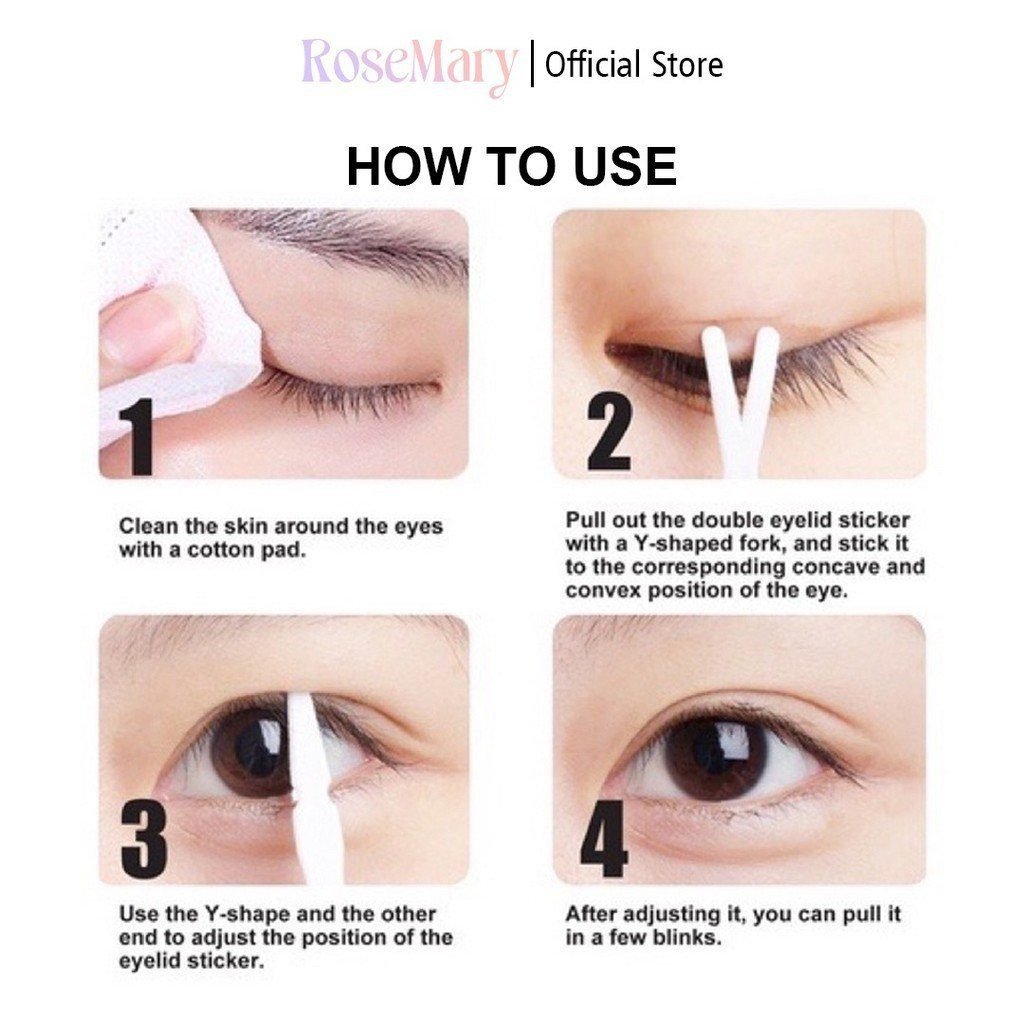 RoseMary | Official Store

HOW TO USE

1

Clean the skin around the eyes with a cotton pad.

2

Pull out the double eyelid sticker with a Y-shaped fork, and stick it to the corresponding concave and convex position of the eye.

3

Use the Y-shape and the other end to adjust the position of the eyelid sticker.

4

After adjusting it, you can pull it in a few blinks.